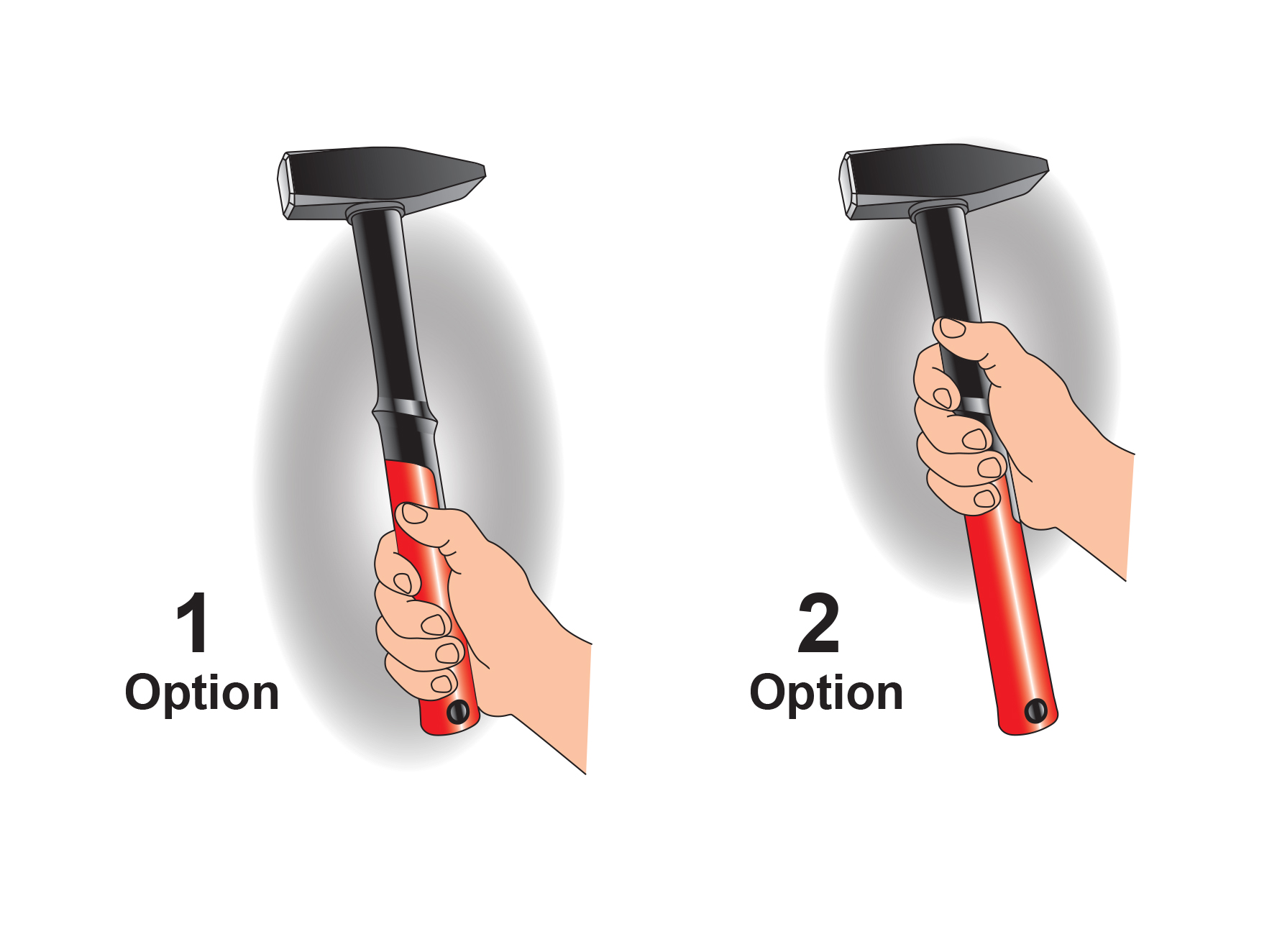 1
Option

2
Option